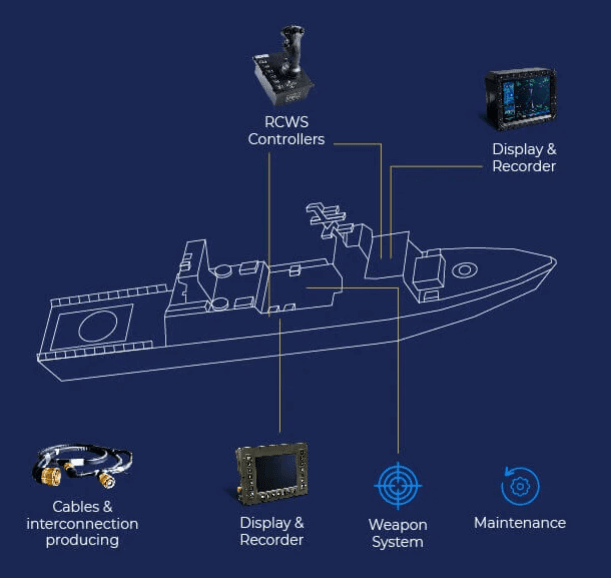 RCWS Controllers

Display & Recorder

Cables & interconnection producing

Display & Recorder

Weapon System

Maintenance