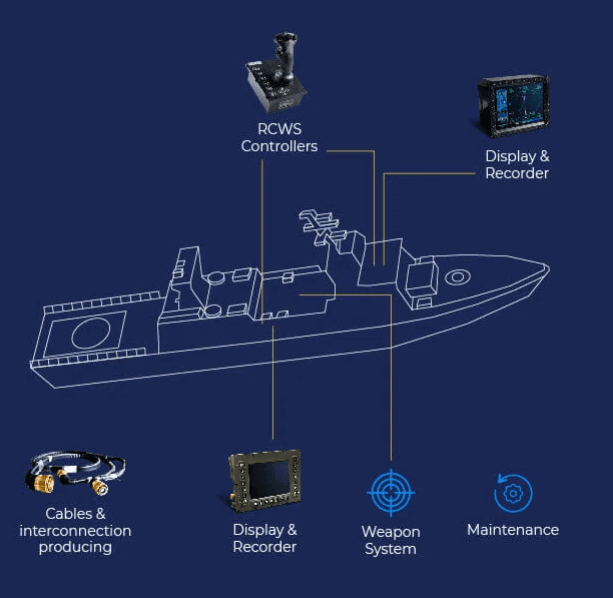 RCWS Controllers

Display & Recorder

Cables & interconnection producing

Display & Recorder

Weapon System

Maintenance