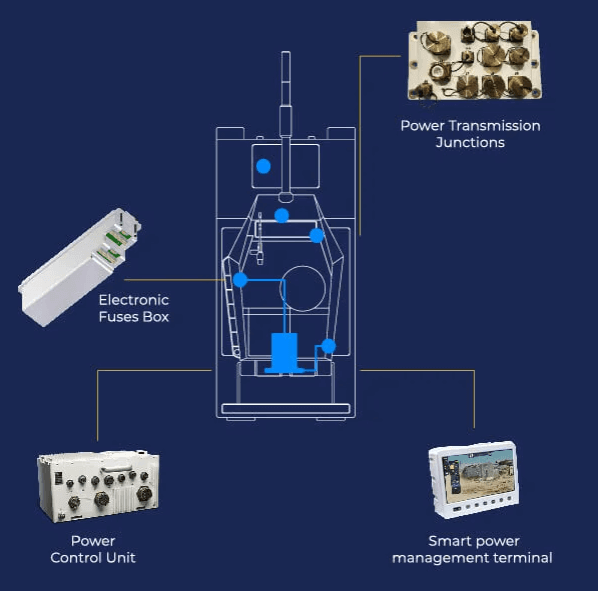 Power Transmission Junctions

Electronic Fuses Box

Power Control Unit

Smart power management terminal