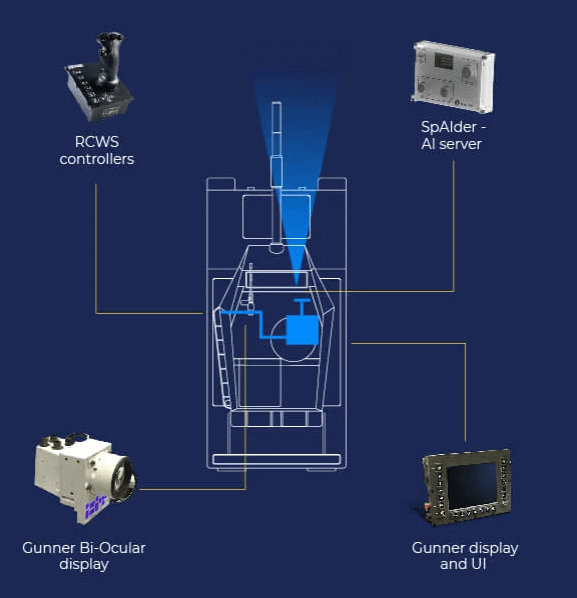 RCWS controllers

SpAIder - AI server

Gunner Bi-Ocular display

Gunner display and UI