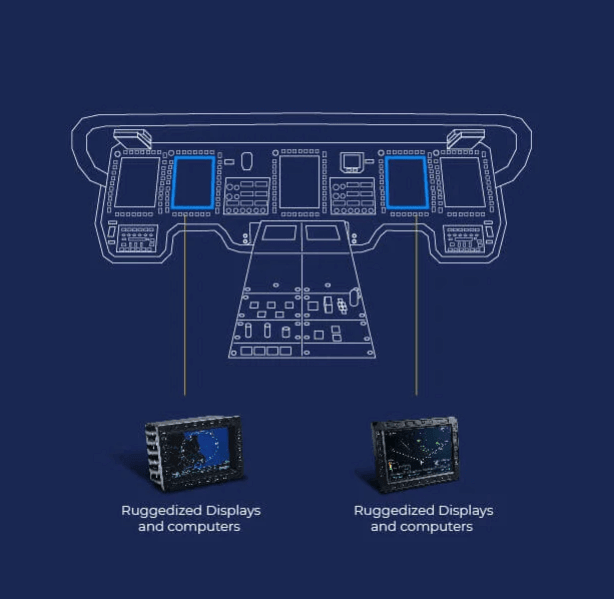 Ruggedized Displays and computers

Ruggedized Displays and computers