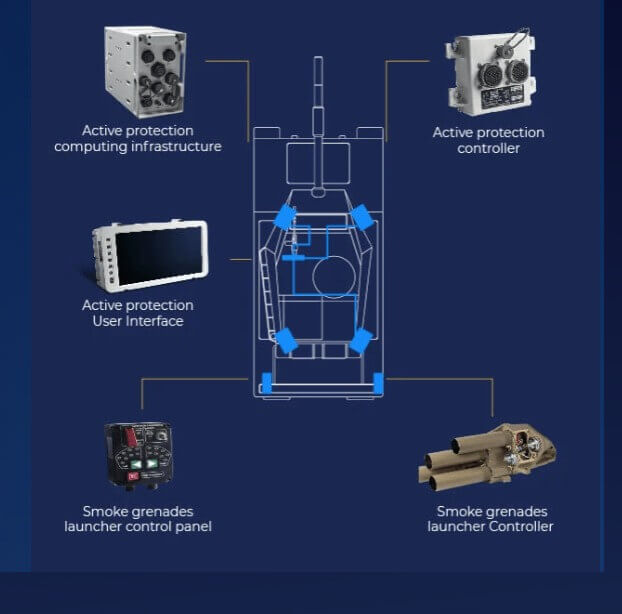 Active protection computing infrastructure

Active protection controller

Active protection User Interface

Smoke grenades launcher control panel

Smoke grenades launcher Controller